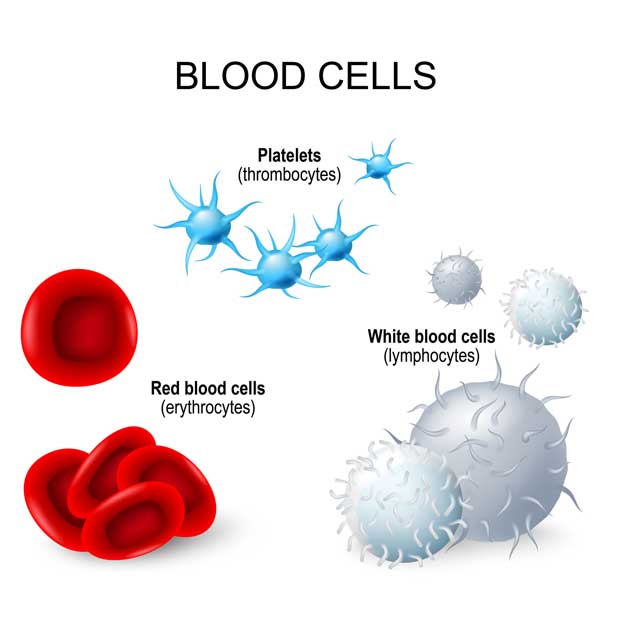 BLOOD CELLS

Platelets
(thrombocytes)

White blood cells
(lymphocytes)

Red blood cells
(erythrocytes)